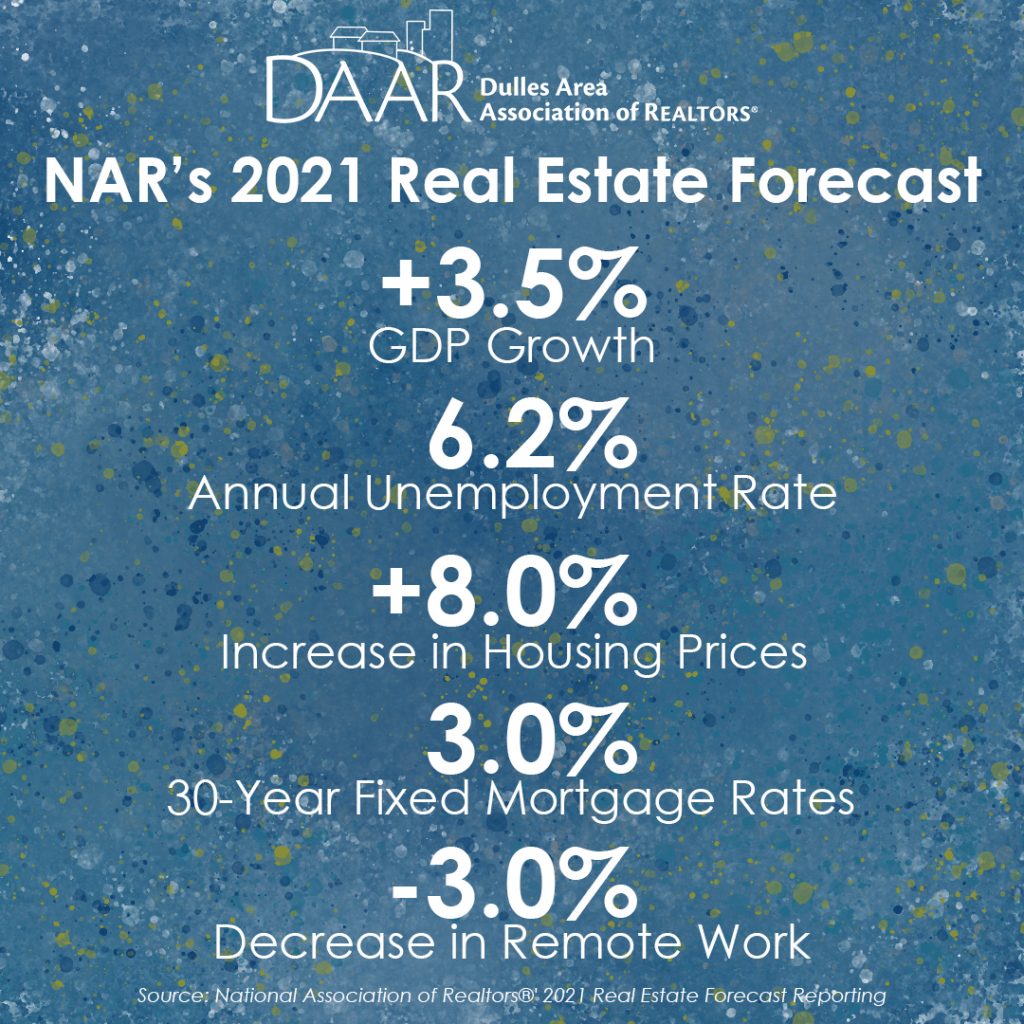 DAAR Dulles Area Association of REALTORS®

NAR's 2021 Real Estate Forecast

+3.5%
GDP Growth

6.2%
Annual Unemployment Rate

+8.0%
Increase in Housing Prices

3.0%
30-Year Fixed Mortgage Rates

-3.0%
Decrease in Remote Work

Source: National Association of Realtors®' 2021 Real Estate Forecast Reporting