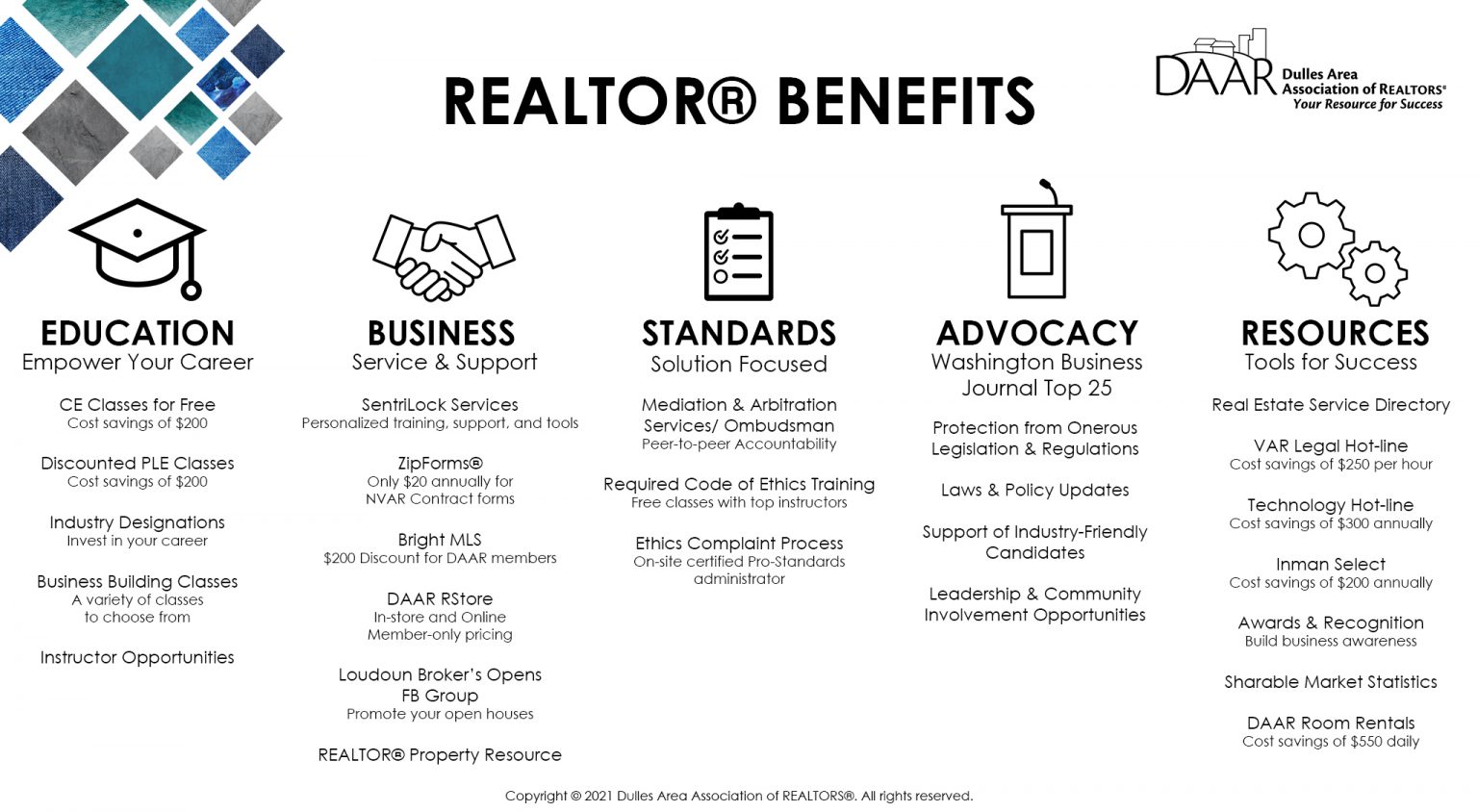 REALTOR® BENEFITS

DAAR Dulles Area Association of REALTORS® Your Resource for Success

EDUCATION
Empower Your Career

CE Classes for Free
Cost savings of $200

Discounted PLE Classes
Cost savings of $200

Industry Designations
Invest in your career

Business Building Classes
A variety of classes to choose from

Instructor Opportunities

BUSINESS
Service & Support

SentriLock Services
Personalized training, support, and tools

ZipForms®
Only $20 annually for NVAR Contract forms

Bright MLS
$200 Discount for DAAR members

DAAR RStore
In-store and Online Member-only pricing

Loudoun Broker's Opens FB Group
Promote your open houses

REALTOR® Property Resource

STANDARDS
Solution Focused

Mediation & Arbitration Services/ Ombudsman
Peer-to-peer Accountability

Required Code of Ethics Training
Free classes with top instructors

Ethics Complaint Process
On-site certified Pro-Standards administrator

ADVOCACY
Washington Business Journal Top 25

Protection from Onerous Legislation & Regulations

Laws & Policy Updates

Support of Industry-Friendly Candidates

Leadership & Community Involvement Opportunities

RESOURCES
Tools for Success

Real Estate Service Directory

VAR Legal Hot-line
Cost savings of $250 per hour

Technology Hot-line
Cost savings of $300 annually

Inman Select
Cost savings of $200 annually

Awards & Recognition
Build business awareness

Sharable Market Statistics

DAAR Room Rentals
Cost savings of $550 daily

Copyright © 2021 Dulles Area Association of REALTORS®. All rights reserved.